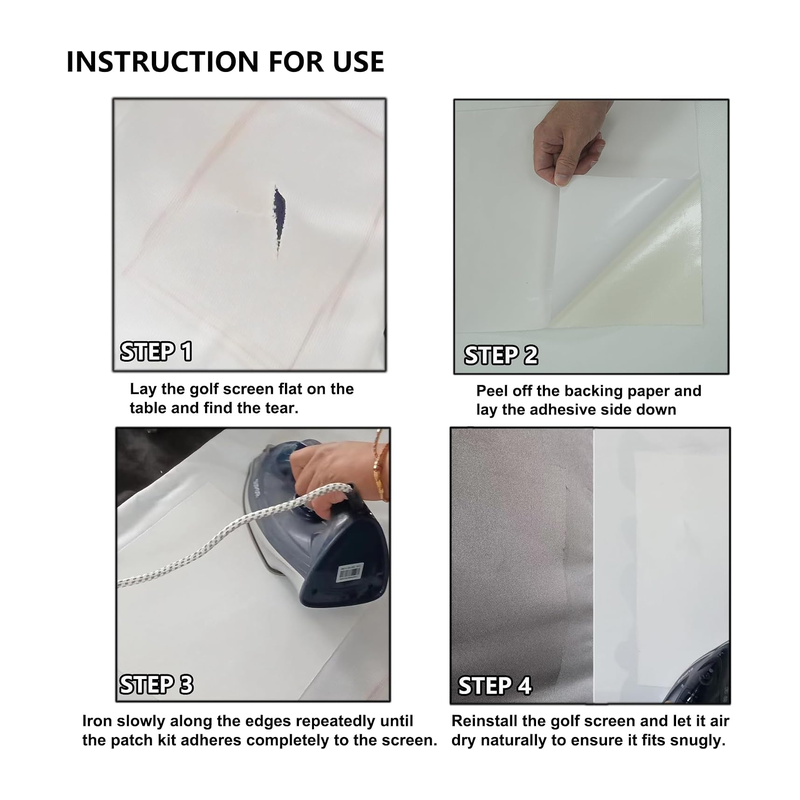 INSTRUCTION FOR USE

STEP 1

Lay the golf screen flat on the table and find the tear.

STEP 2

Peel off the backing paper and lay the adhesive side down

STEP 3

Iron slowly along the edges repeatedly until the patch kit adheres completely to the screen.

STEP 4

Reinstall the golf screen and let it air dry naturally to ensure it fits snugly.