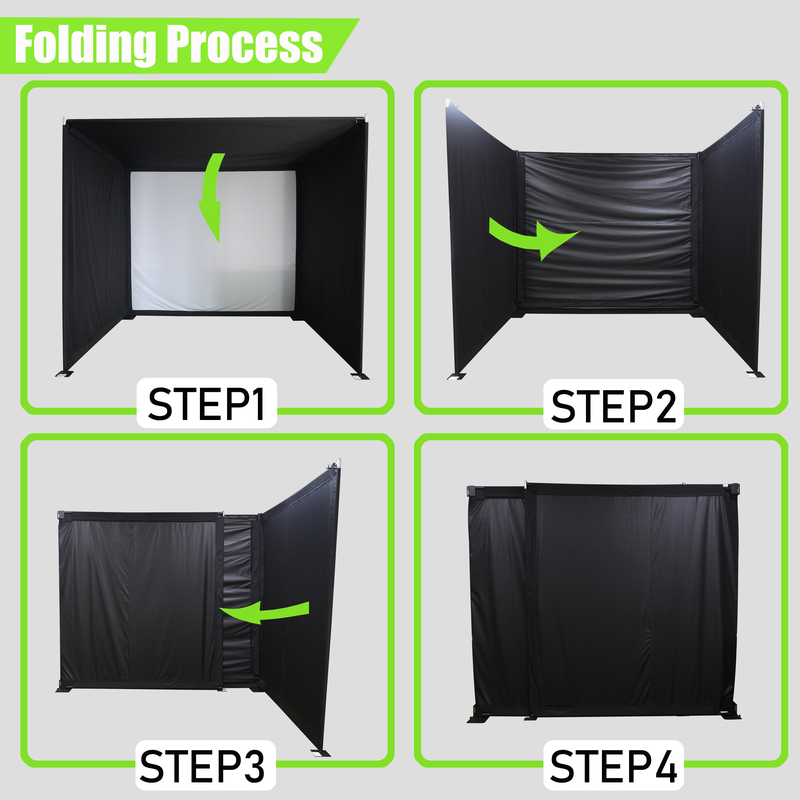 Folding Process

STEP1

STEP2

STEP3

STEP4